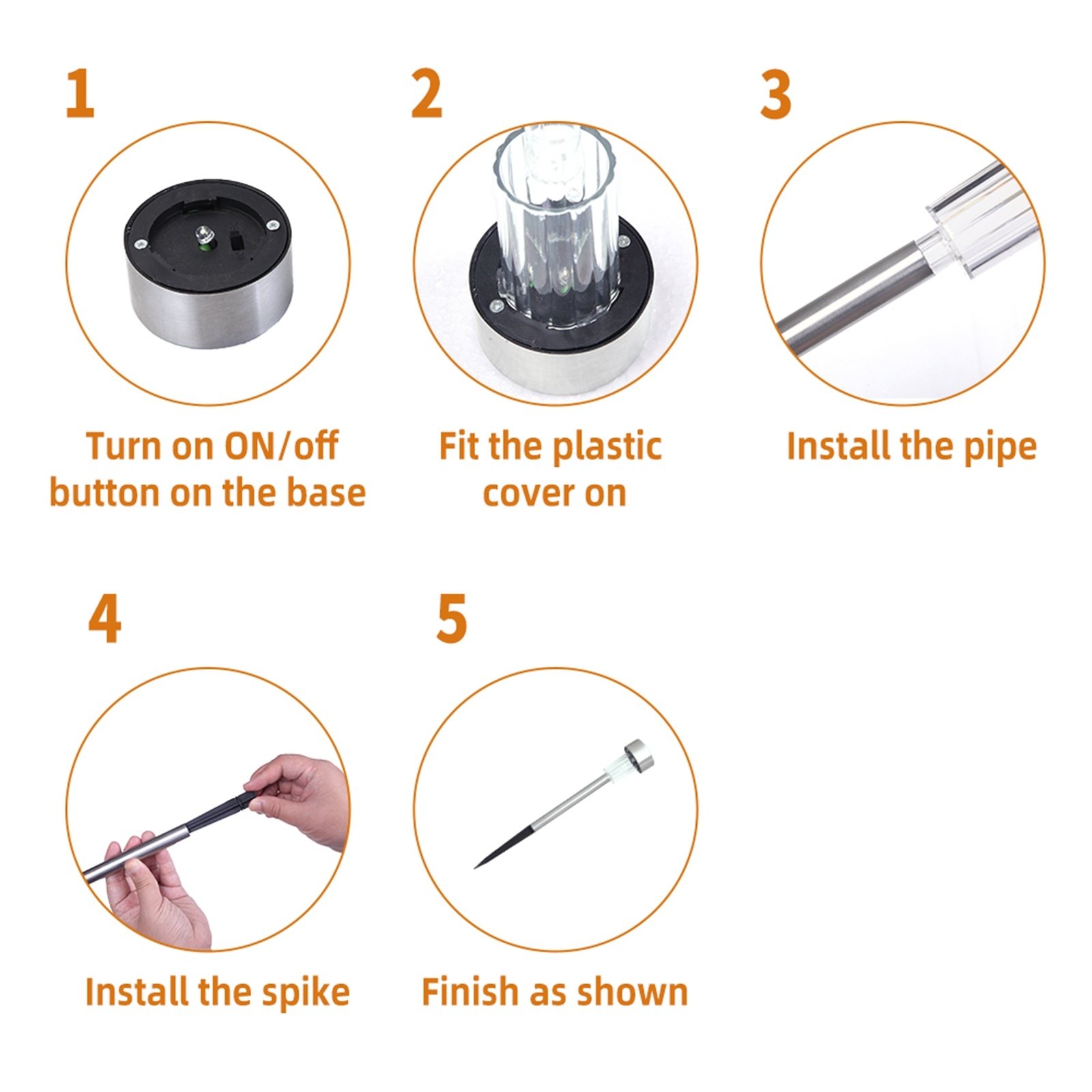 1

Turn on ON/off button on the base

2

Fit the plastic cover on

3

Install the pipe

4

Install the spike

5

Finish as shown