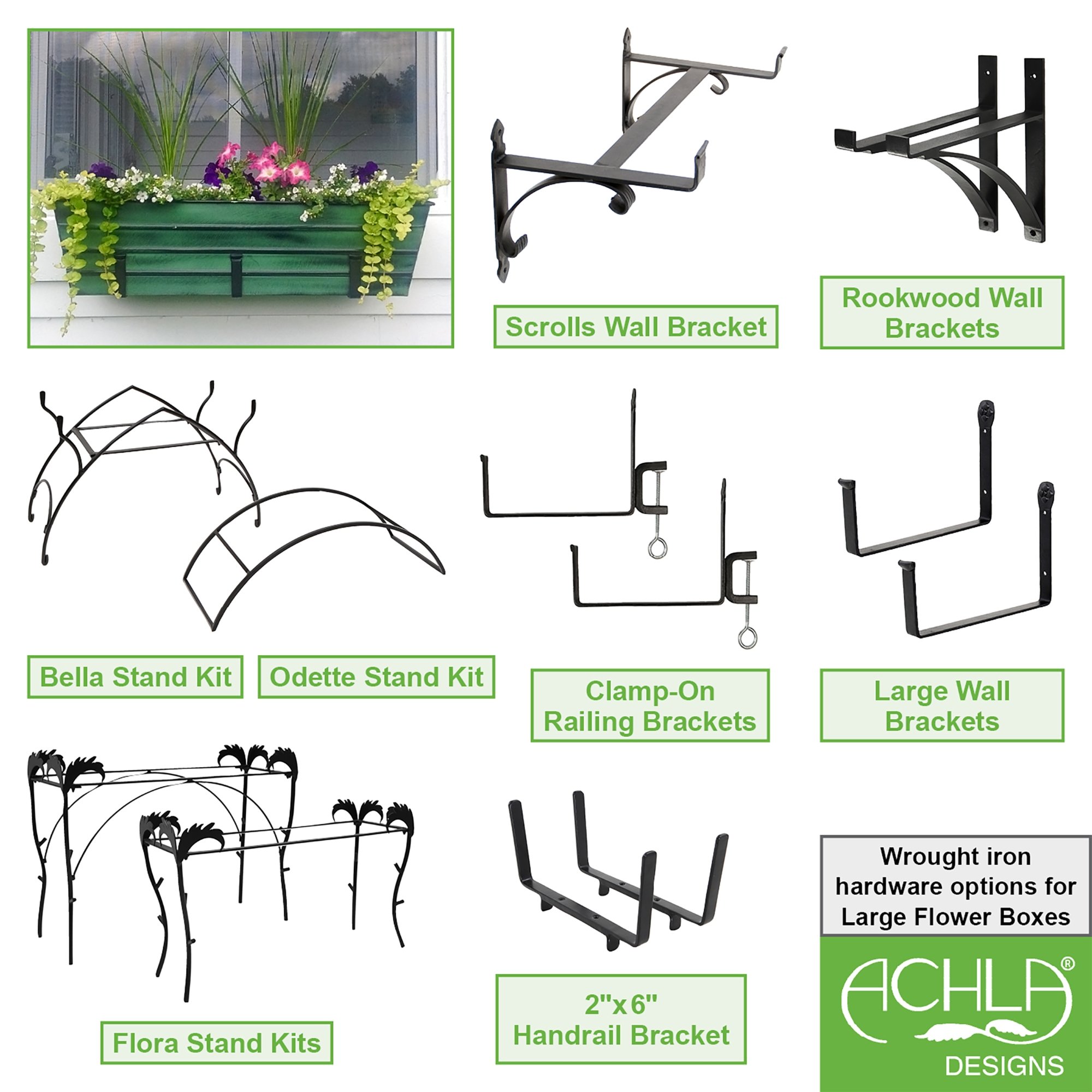 Scrolls Wall Bracket

Rookwood Wall Brackets

Bella Stand Kit

Odette Stand Kit

Clamp-On Railing Brackets

Large Wall Brackets

Flora Stand Kits

2"x6" Handrail Bracket

Wrought iron hardware options for Large Flower Boxes

ACHLA®
DESIGNS