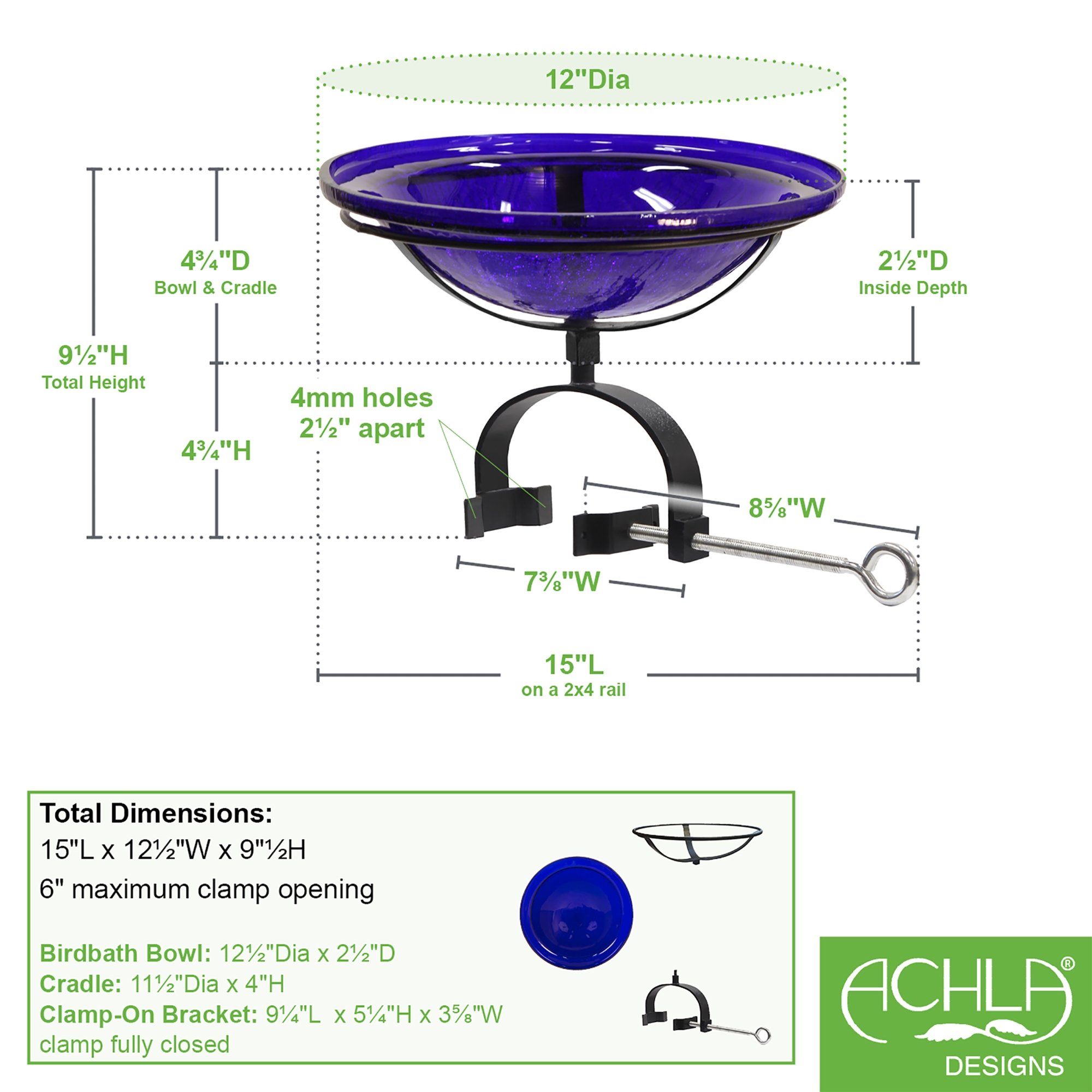 12"Dia

4¾"D
Bowl & Cradle

2½"D
Inside Depth

9½"H
Total Height

4mm holes
2½" apart

4¾"H

8⅝"W

7⅜"W

15"L
on a 2x4 rail

Total Dimensions:
15"L x 12½"W x 9"½H
6" maximum clamp opening

Birdbath Bowl: 12½"Dia x 2½"D
Cradle: 11½"Dia x 4"H
Clamp-On Bracket: 9¼"L x 5¼"H x 3⅝"W
clamp fully closed

ACHLA®
DESIGNS