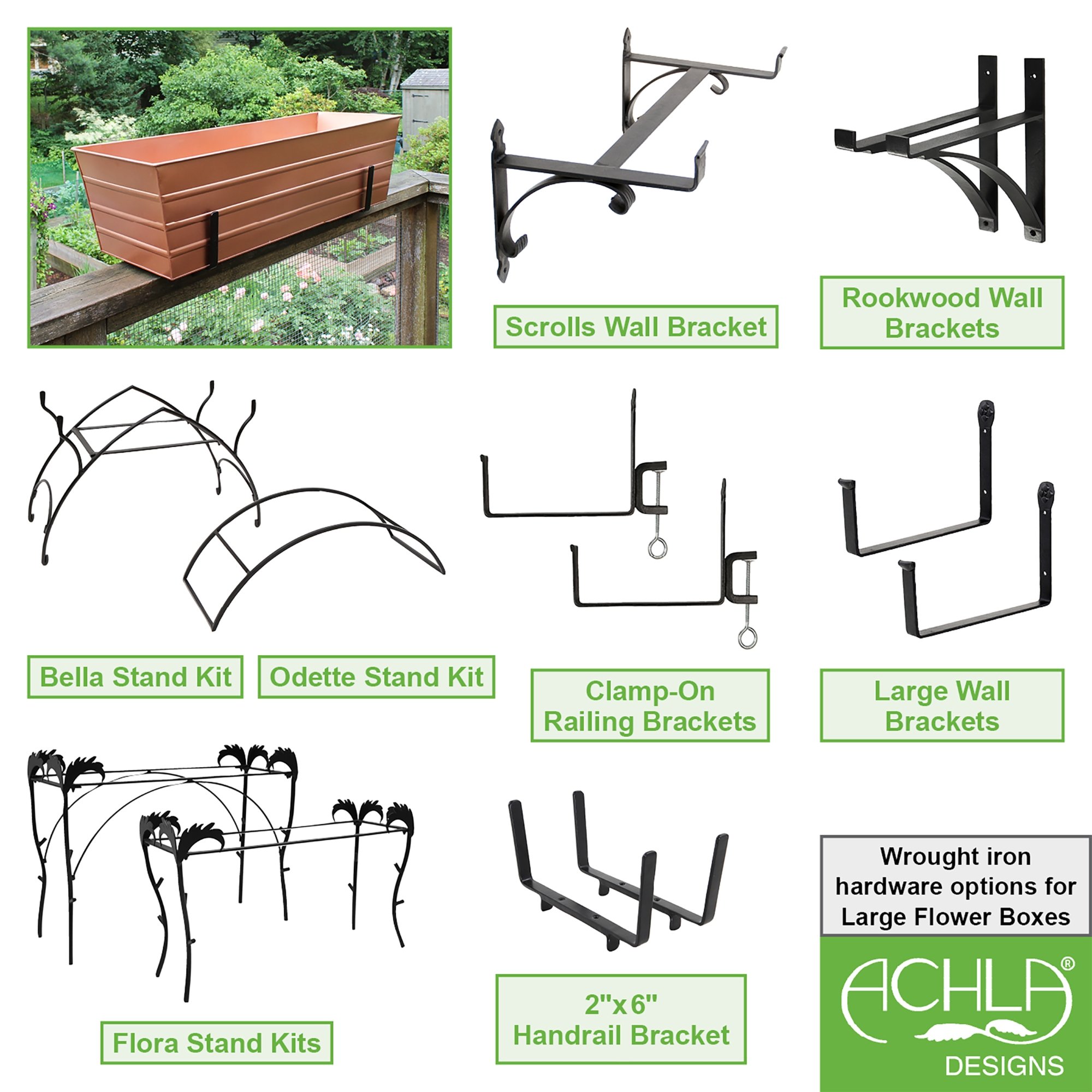 Scrolls Wall Bracket

Rookwood Wall Brackets

Bella Stand Kit

Odette Stand Kit

Clamp-On Railing Brackets

Large Wall Brackets

Flora Stand Kits

2"x6" Handrail Bracket

Wrought iron hardware options for Large Flower Boxes

ACHLA®
DESIGNS